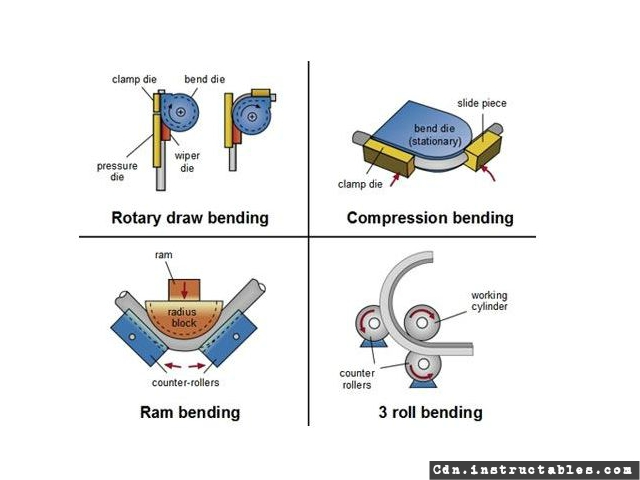 clamp die
bend die
pressure die
wiper die

Rotary draw bending

slide piece
bend die (stationary)
clamp die

Compression bending

ram
radius block
counter-rollers

Ram bending

working cylinder
counter rollers

3 roll bending

Cdn.instructables.com